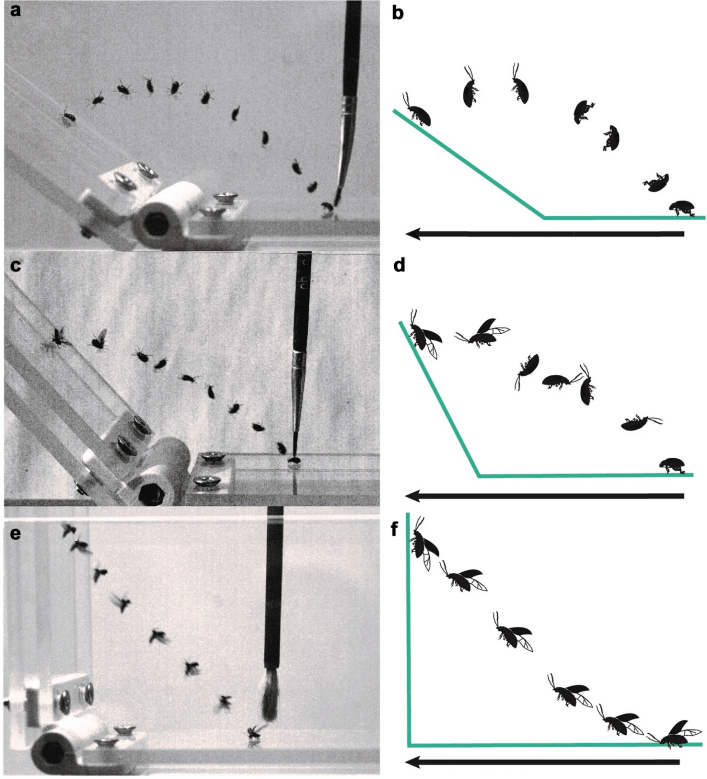 a

b

c

d

e

f